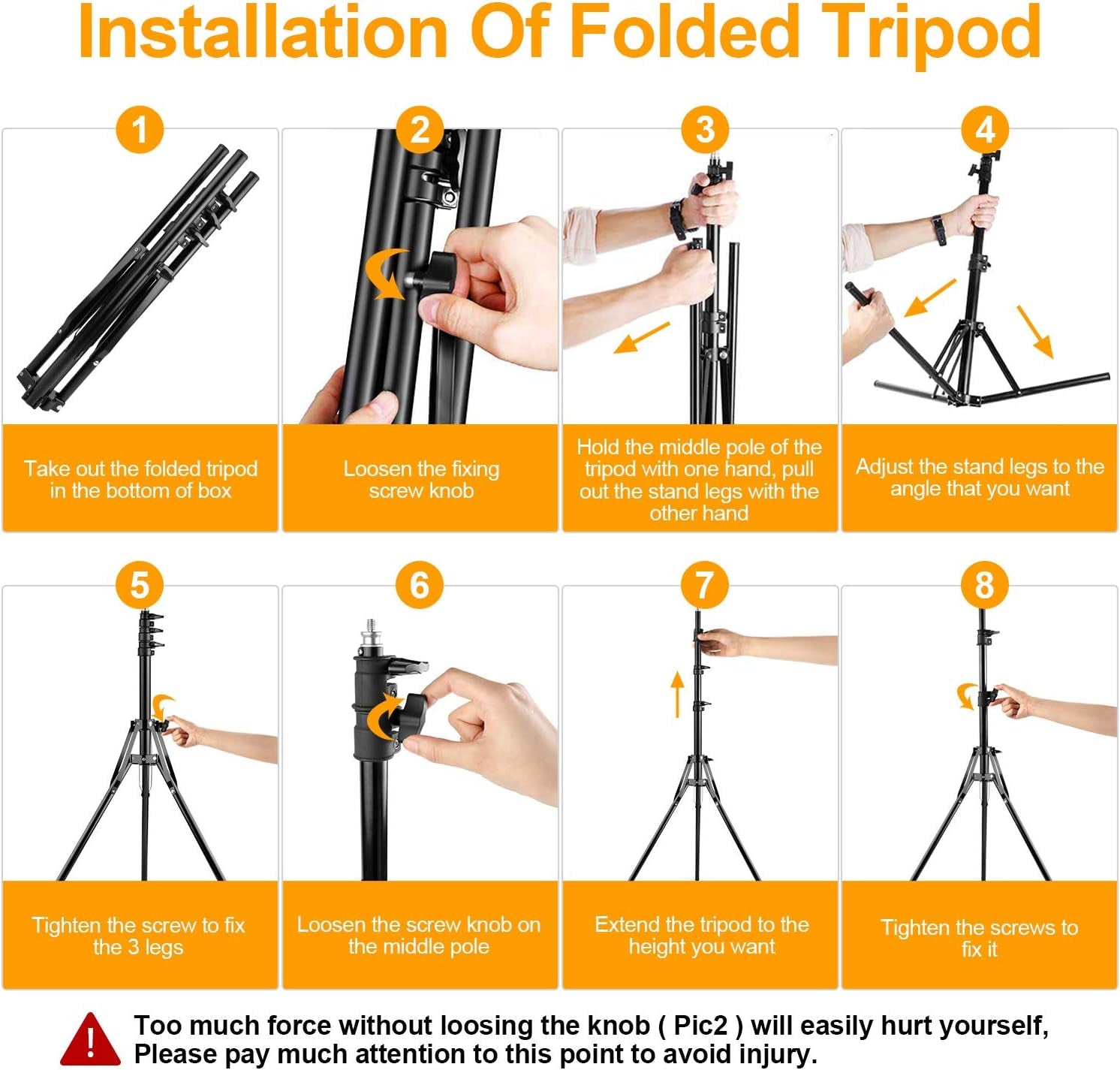 Installation Of Folded Tripod

1

Take out the folded tripod in the bottom of box

2

Loosen the fixing screw knob

3

Hold the middle pole of the tripod with one hand, pull out the stand legs with the other hand

4

Adjust the stand legs to the angle that you want

5

Tighten the screw to fix the 3 legs

6

Loosen the screw knob on the middle pole

7

Extend the tripod to the height you want

8

Tighten the screws to fix it

!

Too much force without loosing the knob ( Pic2 ) will easily hurt yourself, Please pay much attention to this point to avoid injury.